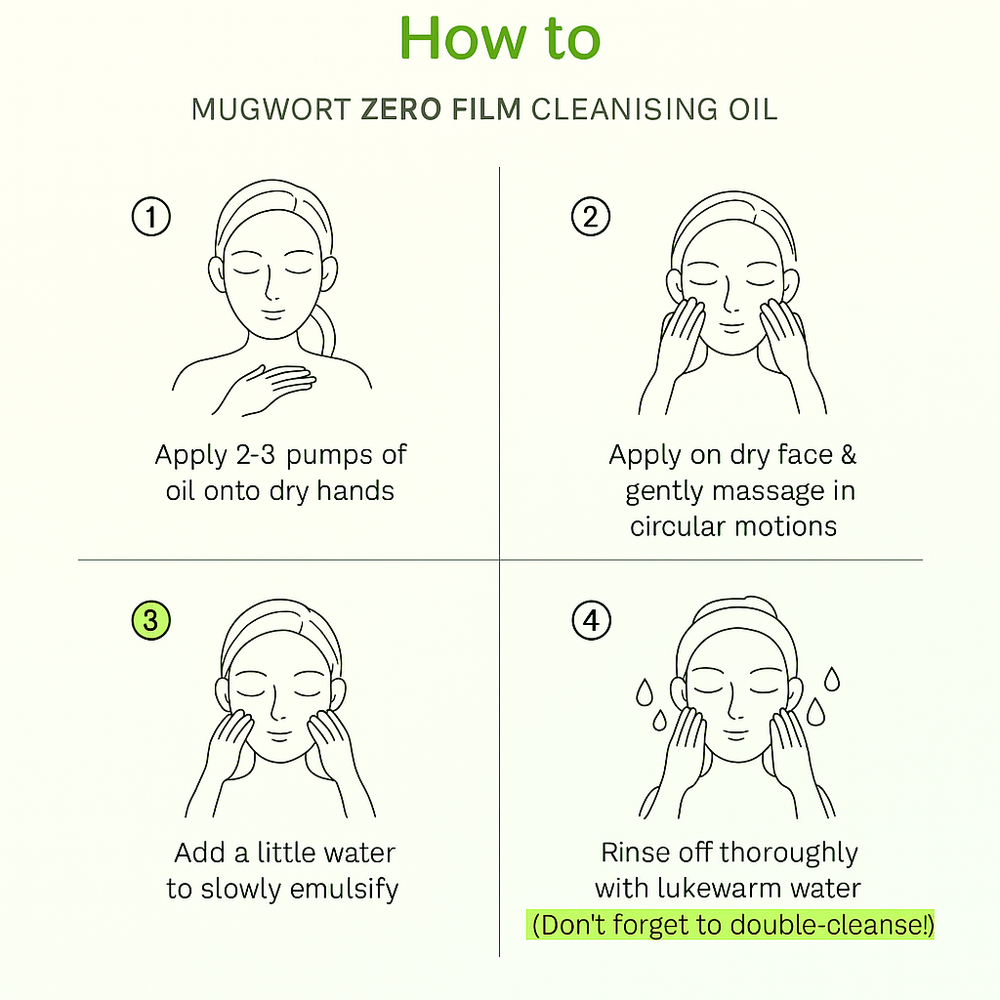 How to

MUGWORT ZERO FILM CLEANISING OIL

①
Apply 2-3 pumps of oil onto dry hands

②
Apply on dry face & gently massage in circular motions

3
Add a little water to slowly emulsify

④
Rinse off thoroughly with lukewarm water
(Don't forget to double-cleanse!)